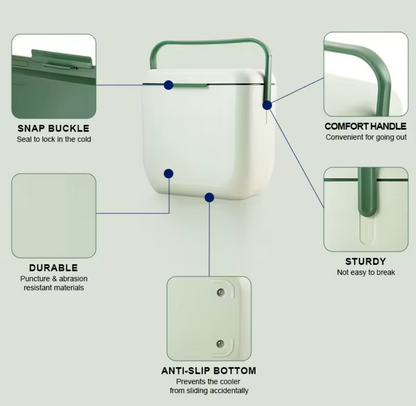 SNAP BUCKLE
Seal to lock in the cold

COMFORT HANDLE
Convenient for going out

DURABLE
Puncture & abrasion resistant materials

STURDY
Not easy to break

ANTI-SLIP BOTTOM
Prevents the cooler from sliding accidentally